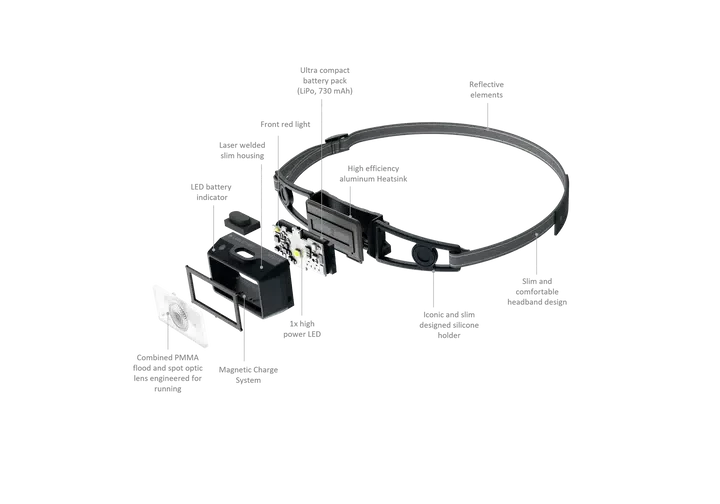 Ultra compact battery pack (LiPo, 730 mAh)

Reflective elements

Front red light

Laser welded slim housing

High efficiency aluminum Heatsink

LED battery indicator

Slim and comfortable headband design

Iconic and slim designed silicone holder

1x high power LED

Combined PMMA flood and spot optic lens engineered for running

Magnetic Charge System